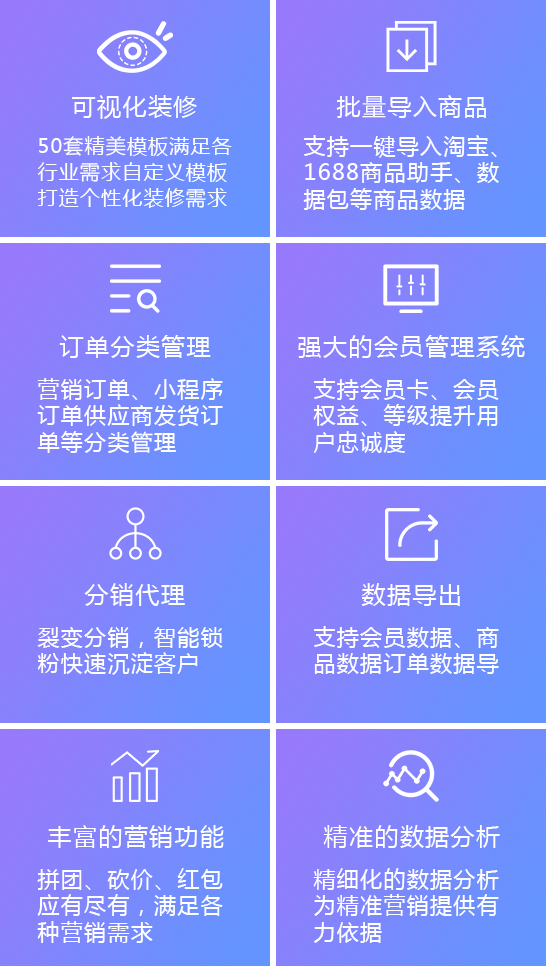 可视化装修

50套精美模板满足各行业需求自定义模板打造个性化装修需求

批量导入商品

支持一键导入淘宝、1688商品助手、数据包等商品数据

订单分类管理

营销订单、小程序订单供应商发货订单等分类管理

强大的会员管理系统

支持会员卡、会员权益、等级提升用户忠诚度

分销代理

裂变分销，智能锁粉快速沉淀客户

数据导出

支持会员数据、商品数据订单数据导

丰富的营销功能

拼团、砍价、红包应有尽有，满足各种营销需求

精准的数据分析

精细化的数据分析为精准营销提供有力依据